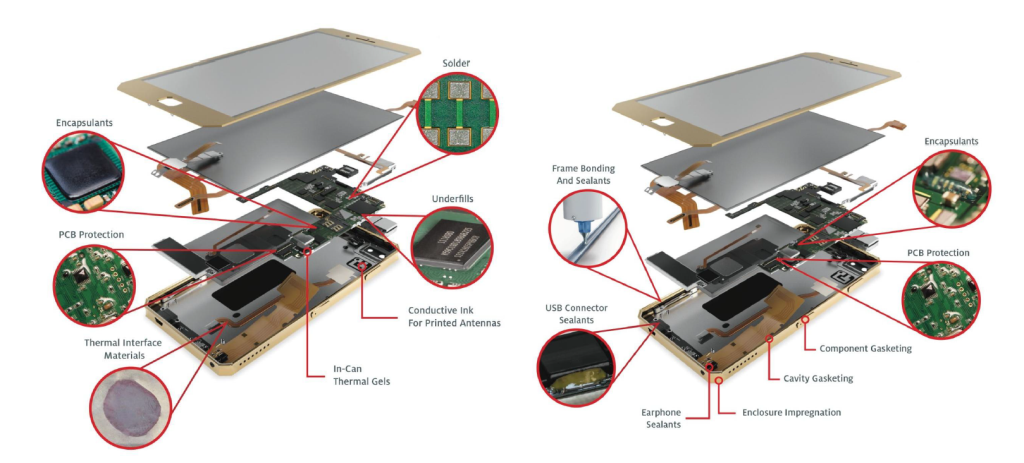 Solder

Encapsulants

Underfills

PCB Protection

Conductive Ink For Printed Antennas

Thermal Interface Materials

In-Can Thermal Gels

Frame Bonding And Sealants

Encapsulants

PCB Protection

USB Connector Sealants

Component Gasketing

Cavity Gasketing

Earphone Sealants

Enclosure Impregnation